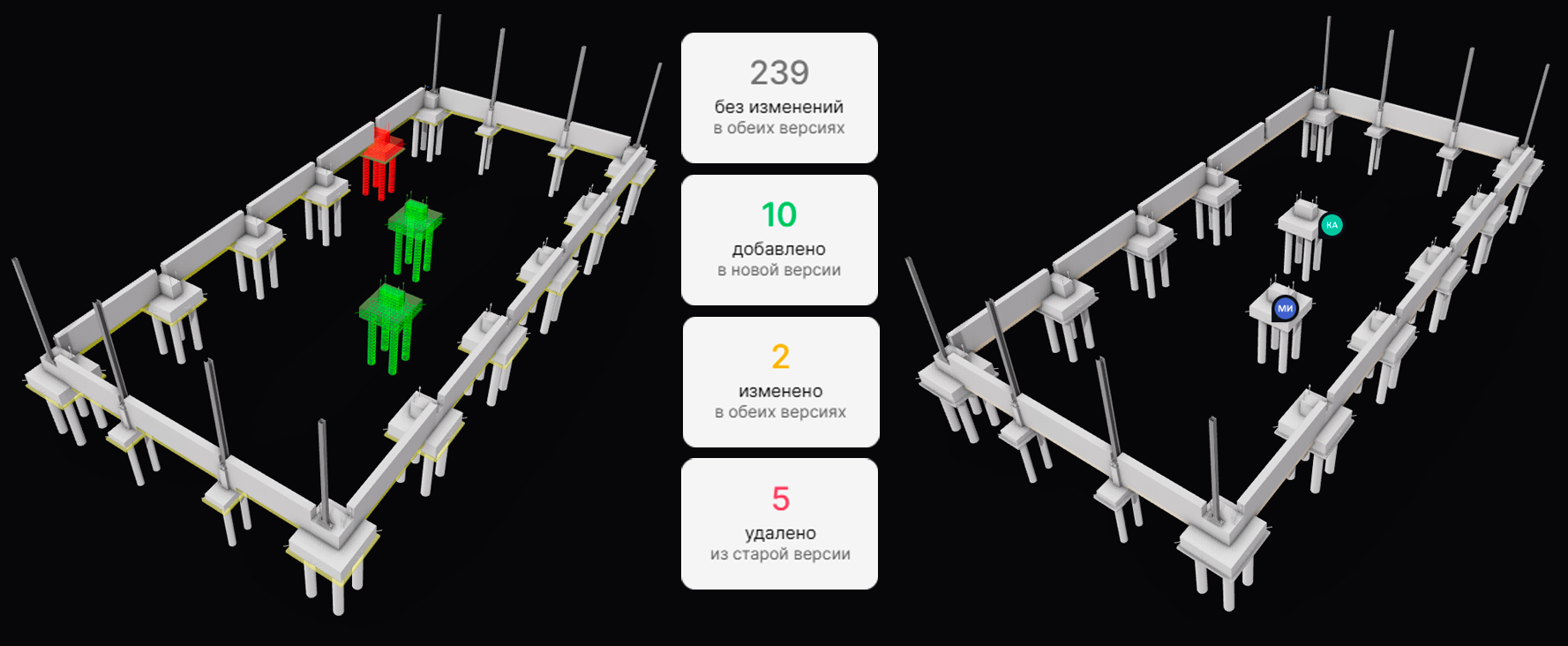 239
без изменений
в обеих версиях

10
добавлено
в новой версии

2
изменено
в обеих версиях

5
удалено
из старой версии

КА

МИ